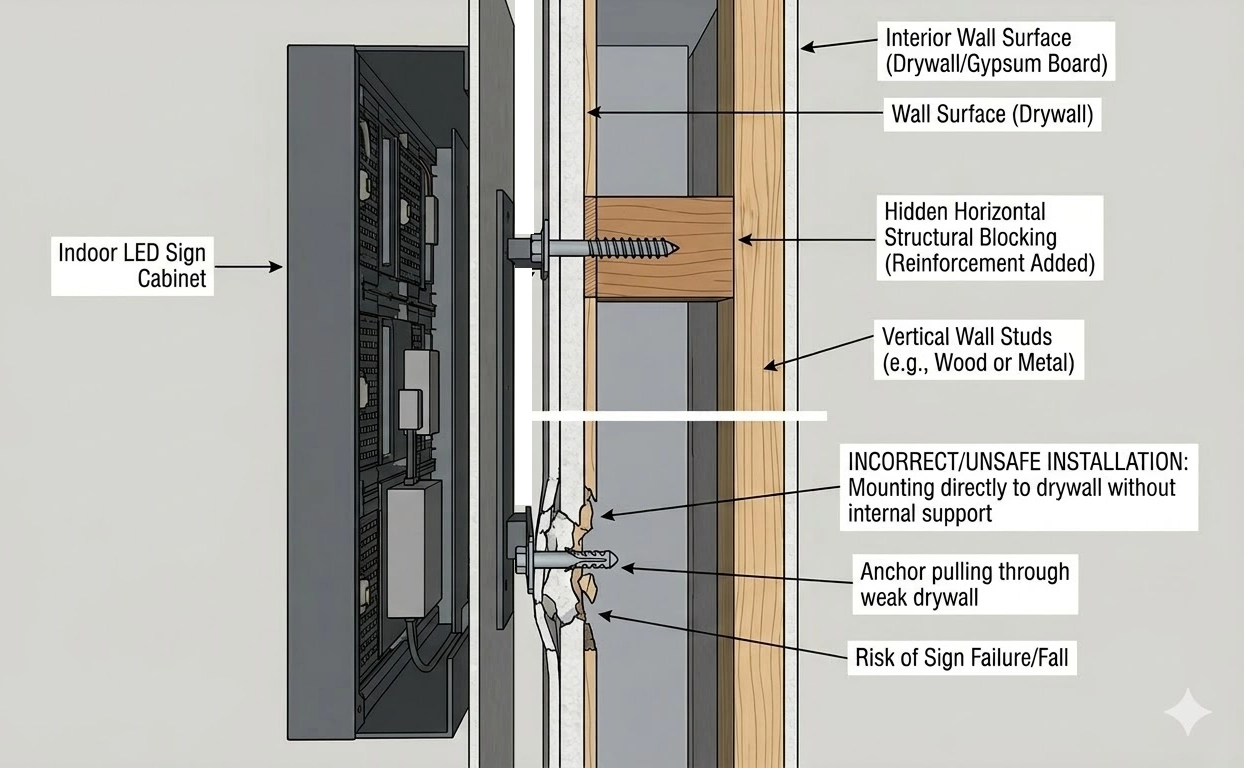 Indoor LED Sign Cabinet

Interior Wall Surface (Drywall/Gypsum Board)

Wall Surface (Drywall)

Hidden Horizontal Structural Blocking (Reinforcement Added)

Vertical Wall Studs (e.g., Wood or Metal)

INCORRECT/UNSAFE INSTALLATION: Mounting directly to drywall without internal support

Anchor pulling through weak drywall

Risk of Sign Failure/Fall